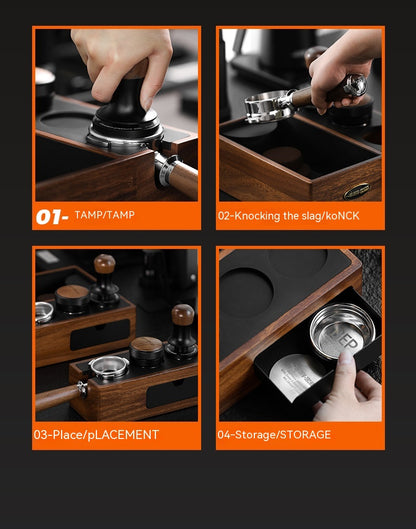 01- TAMP/TAMP

02-Knocking the slag/koNCK

03-Place/pLACEMENT

04-Storage/STORAGE